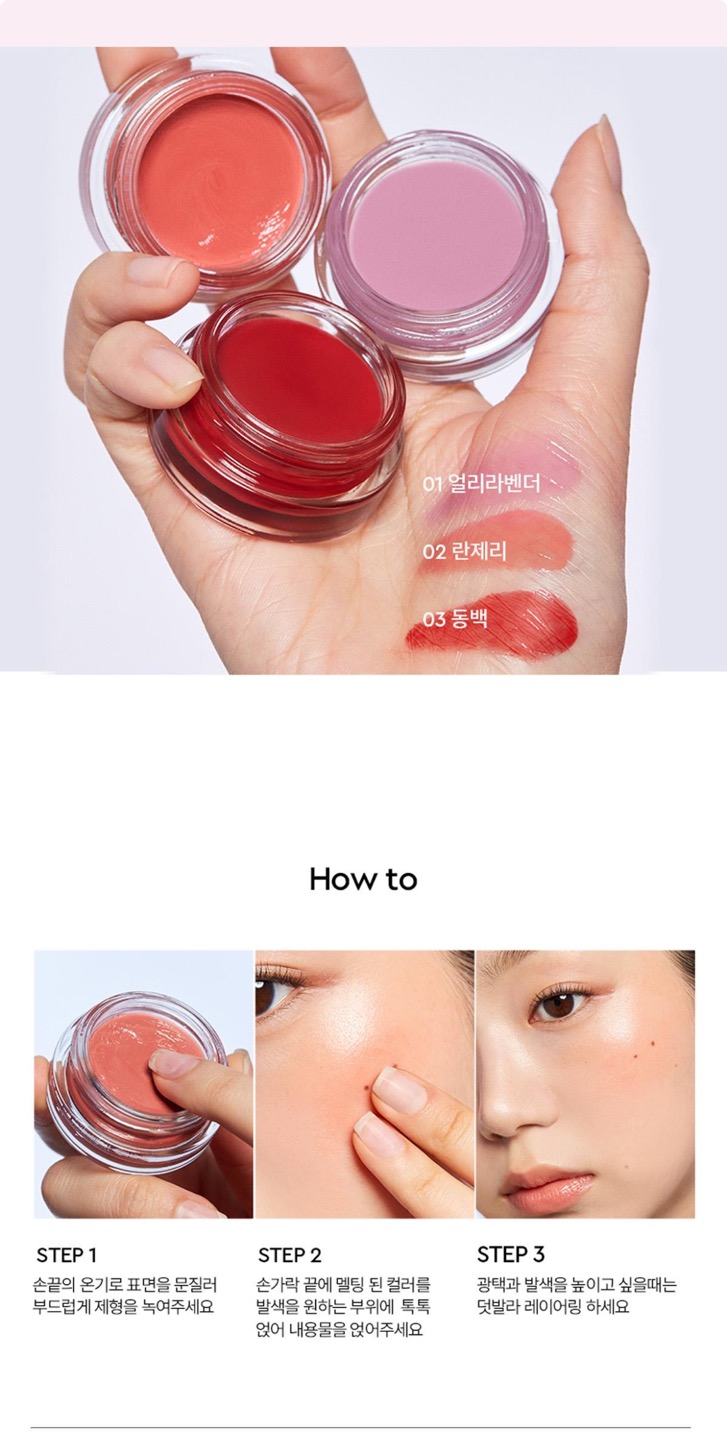 01 얼리라벤더

02 란제리

03 동백

How to

STEP 1
손끝의 온기로 표면을 문질러 부드럽게 제형을 녹여주세요

STEP 2
손가락 끝에 멜팅 된 컬러를 발색을 원하는 부위에 톡톡 얹어 내용물을 얹어주세요

STEP 3
광택과 발색을 높이고 싶을때는 덧발라 레이어링 하세요